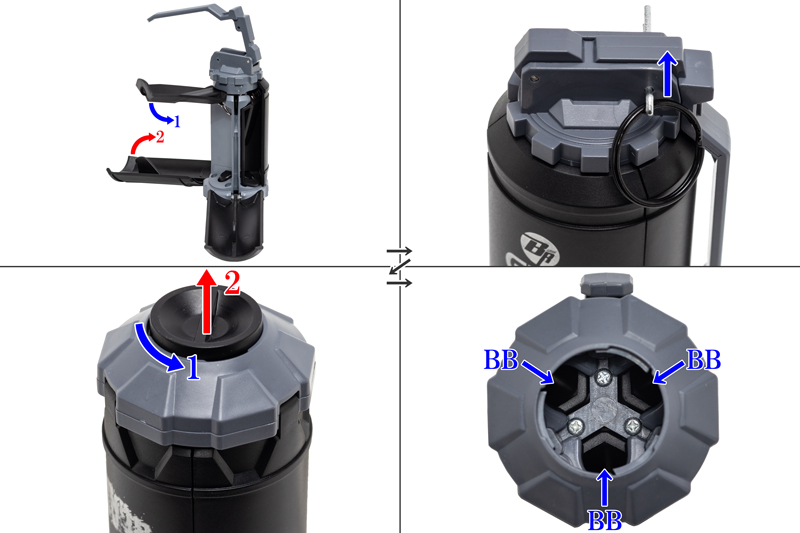 1
2
2
1
BB
BB
BB