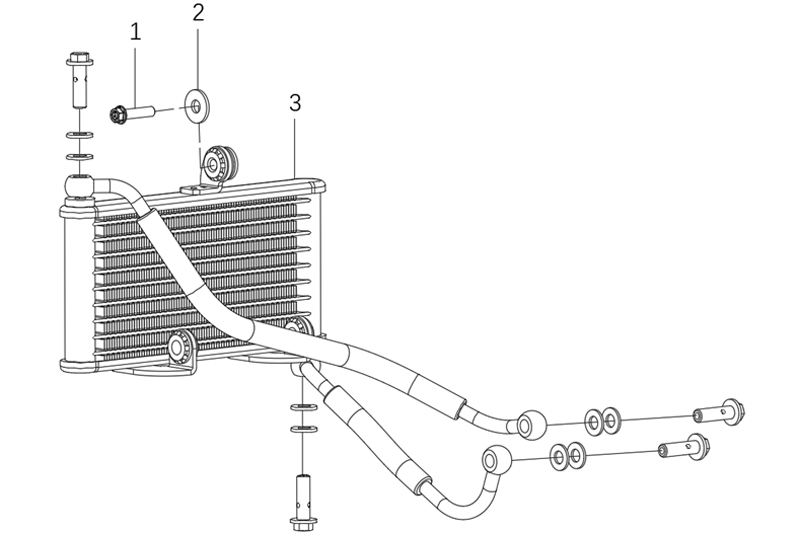 1
2
3