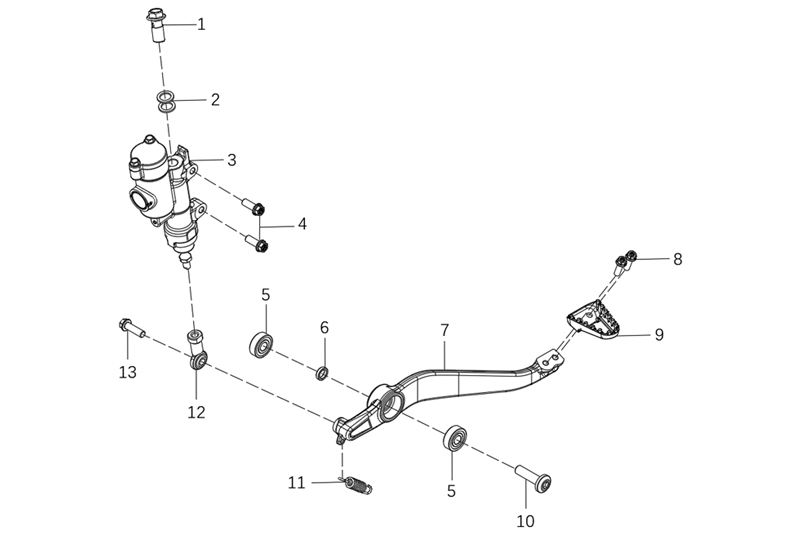 1
2
3
4
8
5
6
7
9
13
12
11
5
10