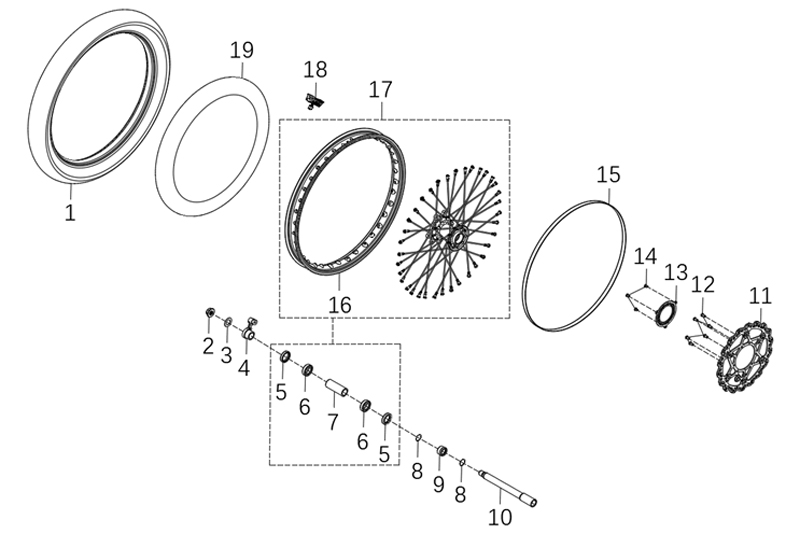 19
18
17
1
15
14
13
12
11
16
2
3
4
5
6
7
6
5
8
9
8
10