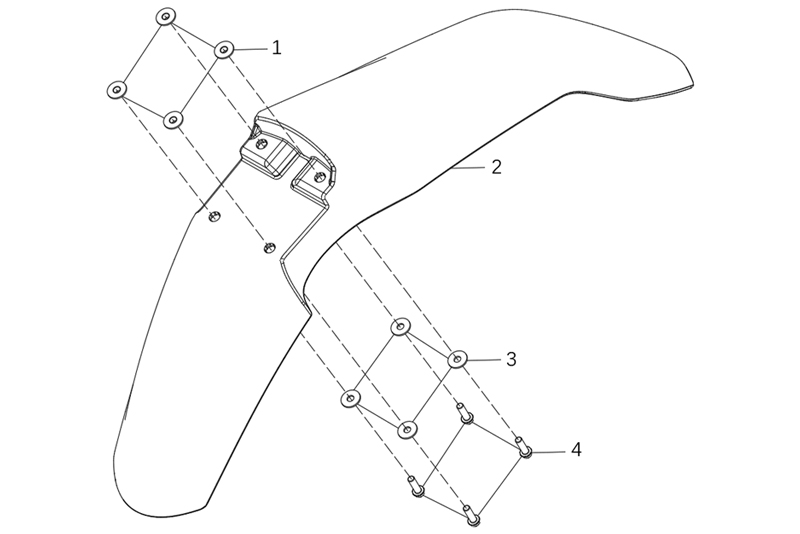 1
2
3
4