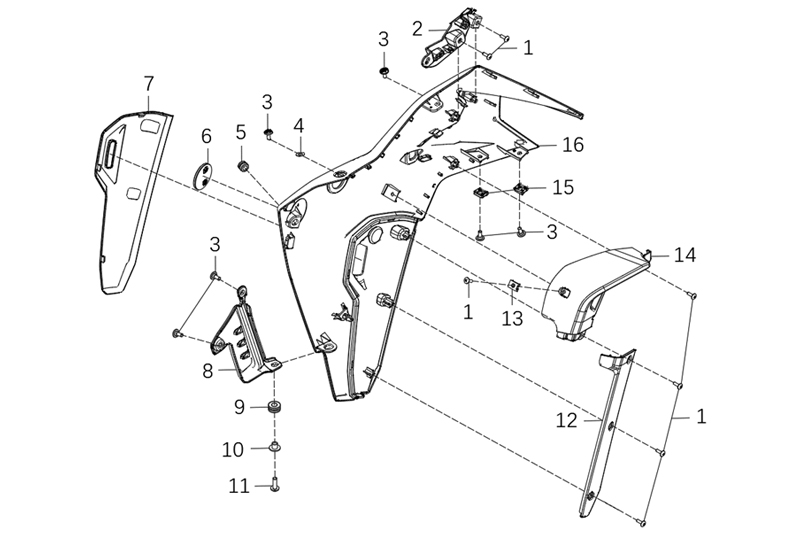 2
1
3
7
3
4
6
5
16
15
3
14
3
1
13
8
9
12
1
10
11