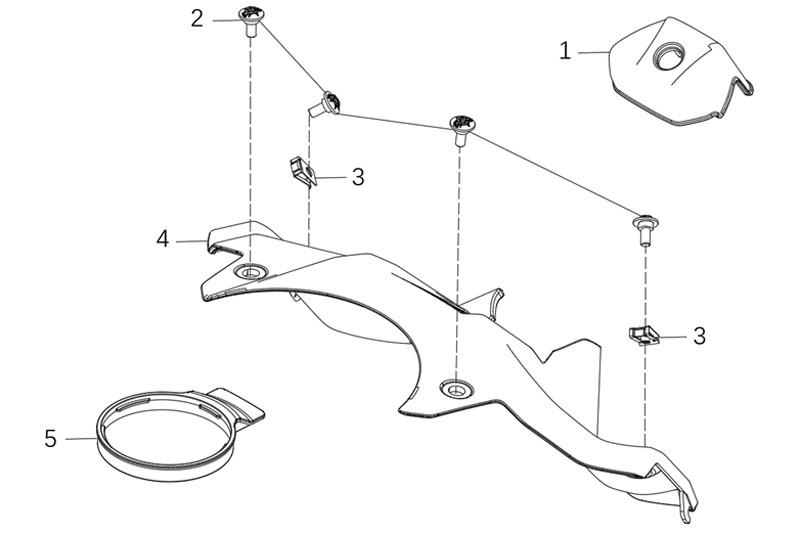 2
1
3
4
3
5